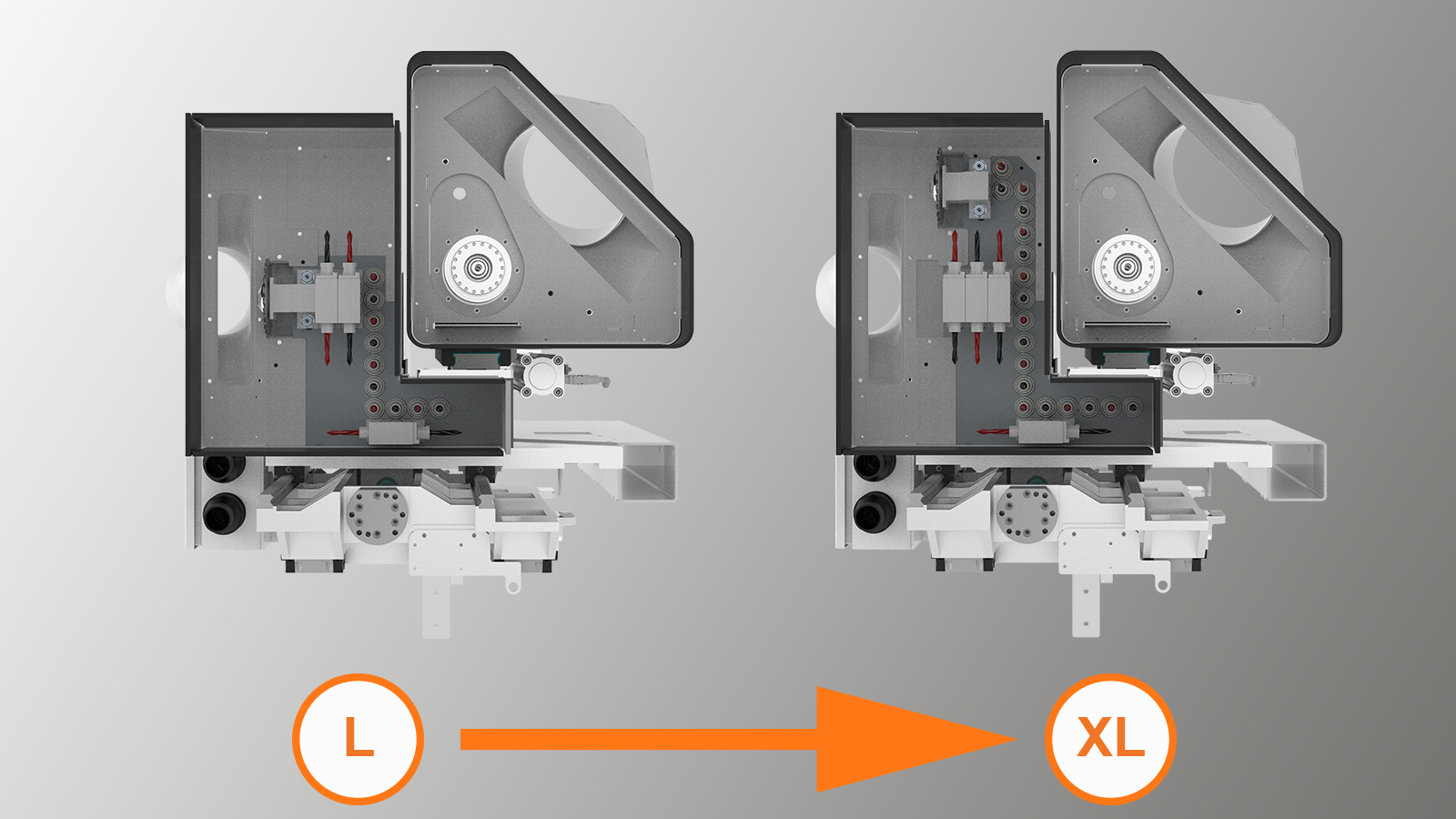 L

XL